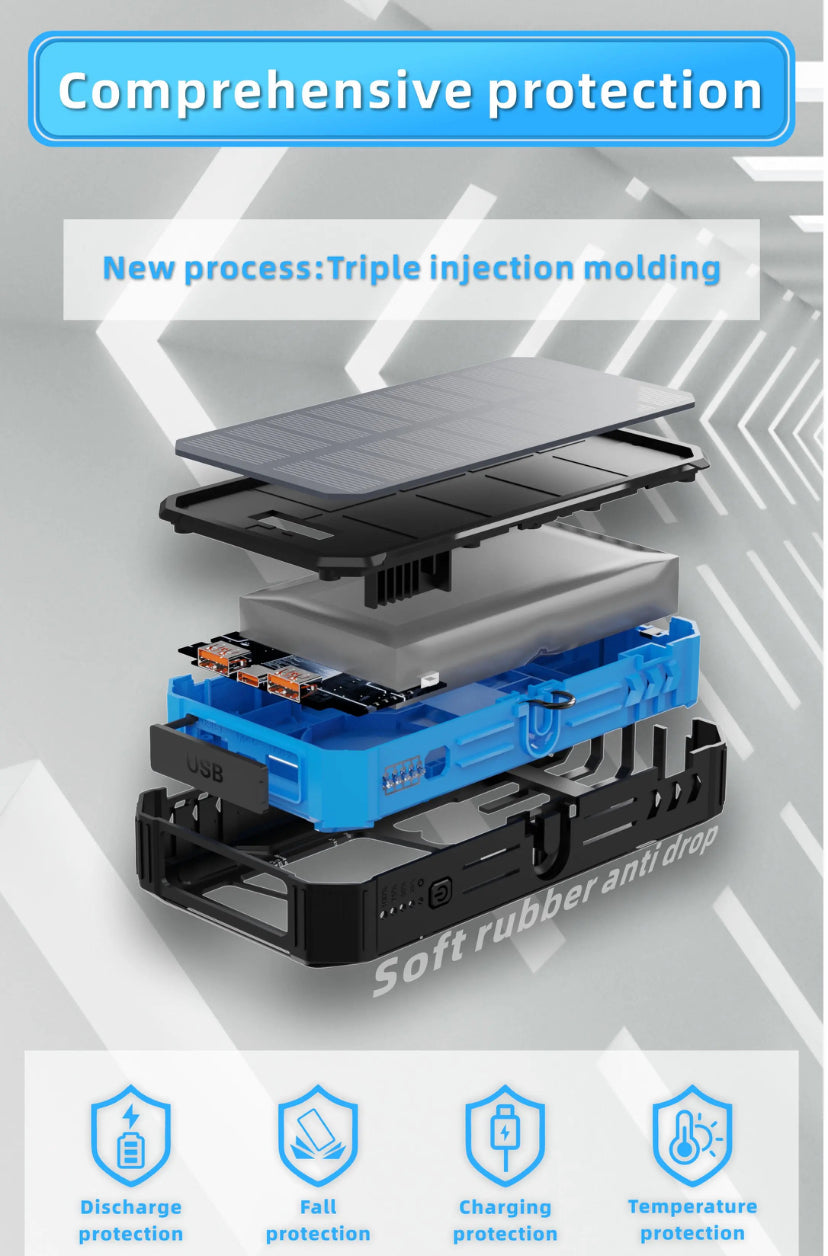 Comprehensive protection

New process:Triple injection molding

USB

Soft rubber anti drop

Discharge protection

Fall protection

Charging protection

Temperature protection