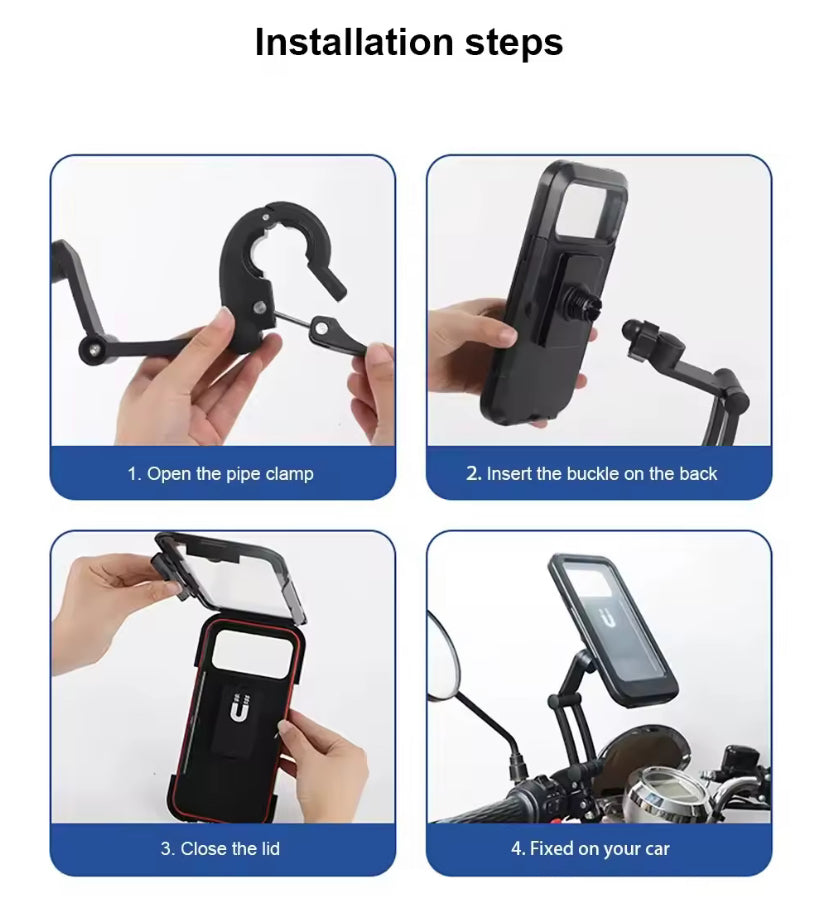 Installation steps

1. Open the pipe clamp

2. Insert the buckle on the back

3. Close the lid

4. Fixed on your car